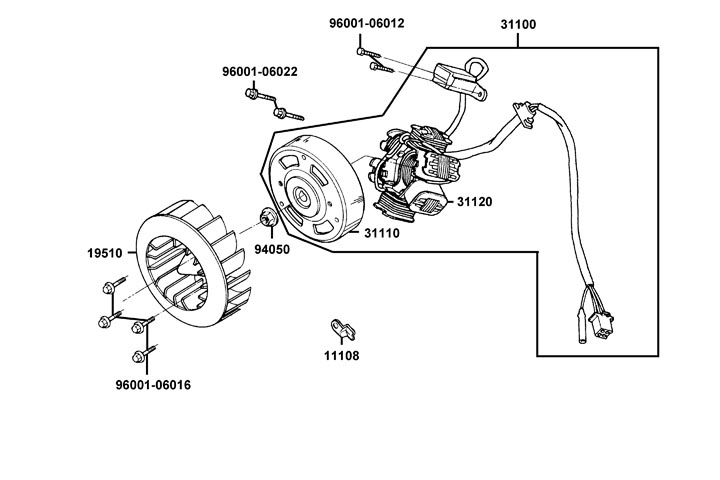 96001-06012
31100
96001-06022
31120
31110
94050
19510
11108
96001-06016